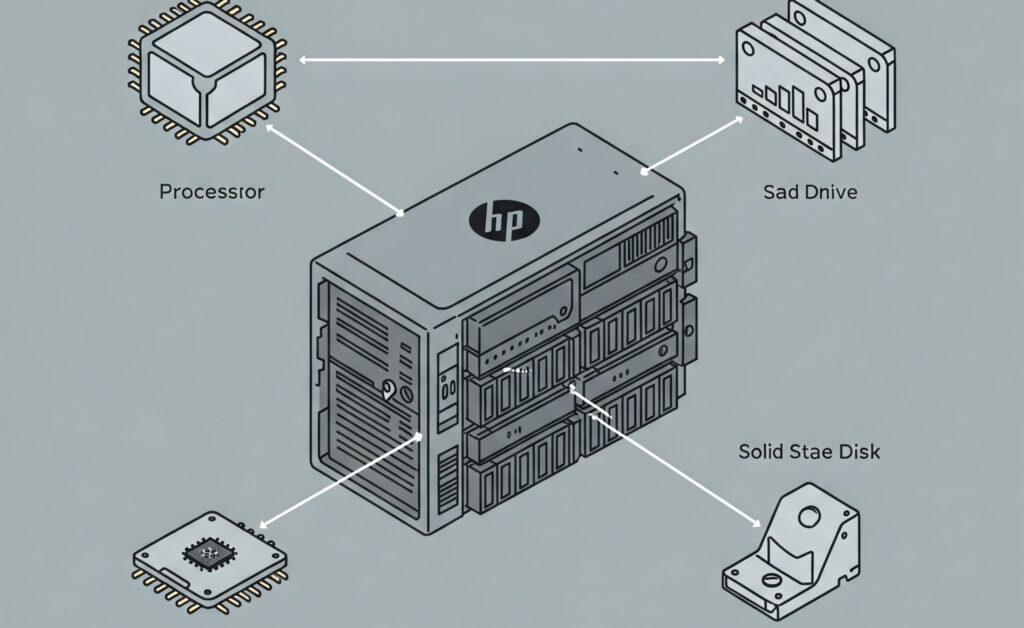 Processor

Sad Dnive

hp

Solid Stae Disk